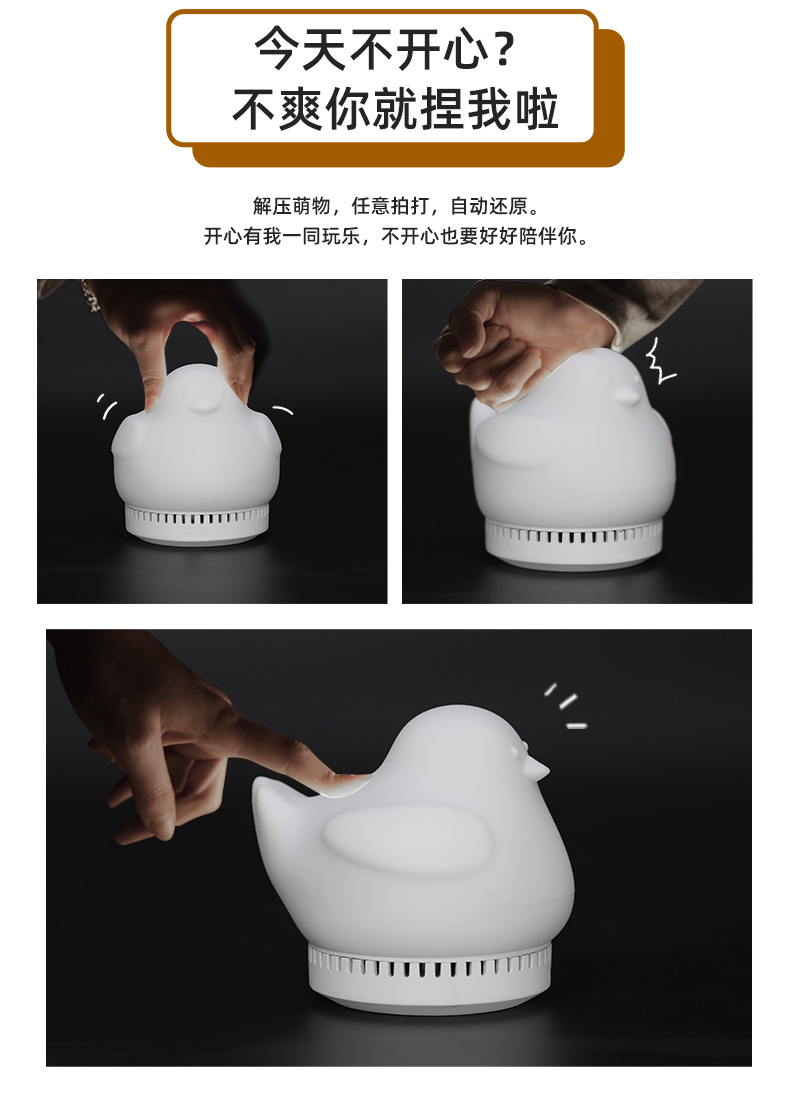 今天不开心？
不爽你就捏我啦

解压萌物，任意拍打，自动还原。
开心有我一同玩乐，不开心也要好好陪伴你。